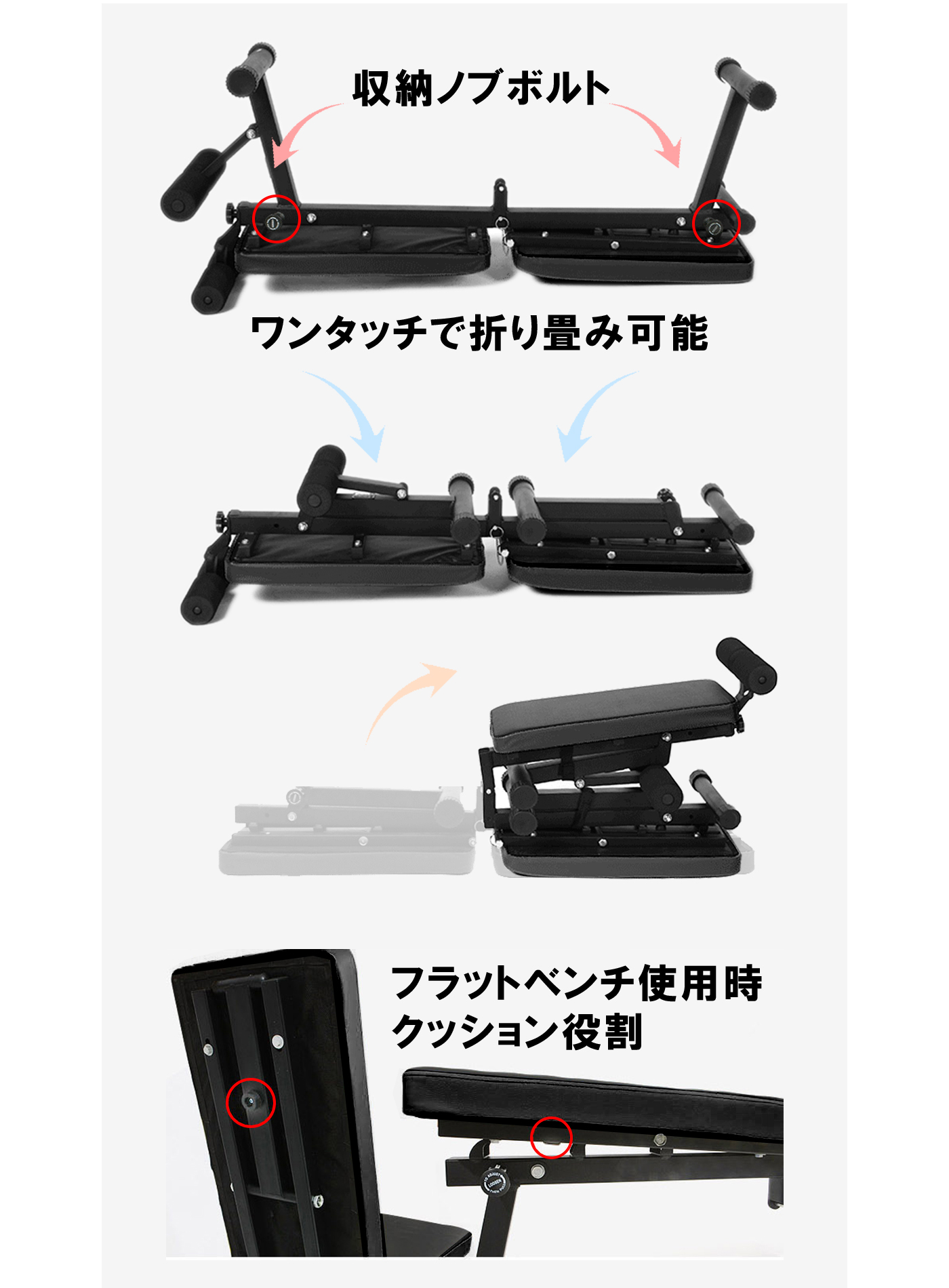 収納ノブボルト

ワンタッチで折り畳み可能

フラットベンチ使用時
クッション役割