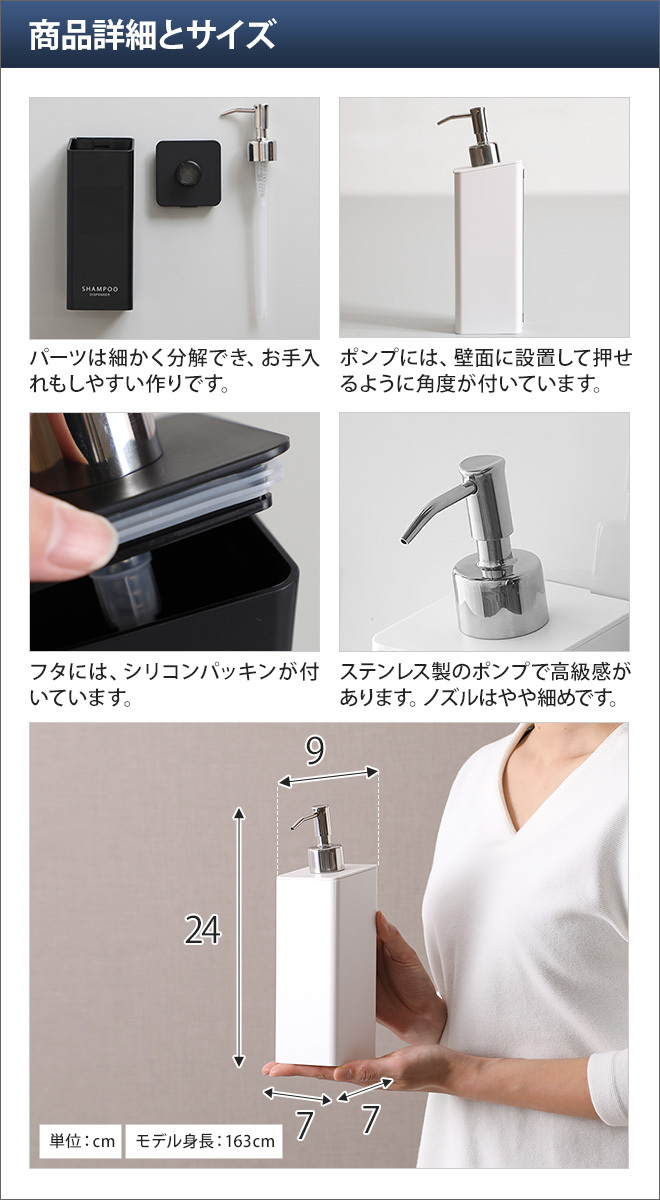 商品詳細とサイズ

SHAMPOO
DISPENSER

パーツは細かく分解でき、お手入れもしやすい作りです。

ポンプには、壁面に設置して押せるように角度が付いています。

フタには、シリコンパッキンが付いています。

ステンレス製のポンプで高級感があります。ノズルはやや細めです。

9

24

7

7

単位：cm

モデル身長：163cm