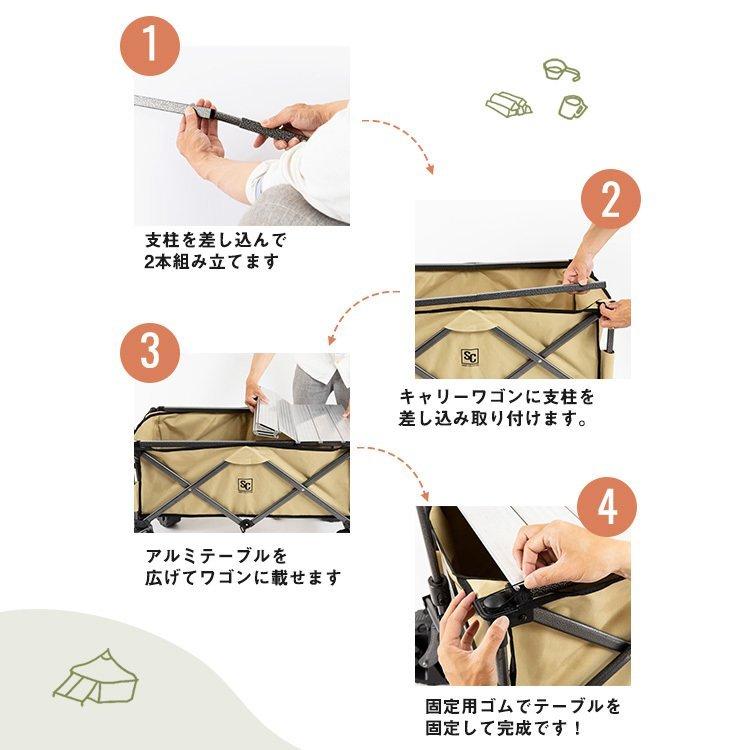 1

支柱を差し込んで
2本組み立てます

2

SC

キャリーワゴンに支柱を
差し込み取り付けます。

3

SC

アルミテーブルを
広げてワゴンに載せます

4

固定用ゴムでテーブルを
固定して完成です！