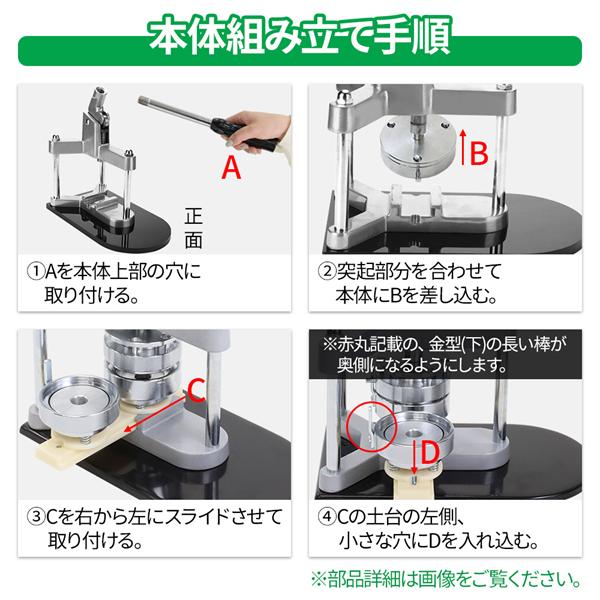 本体組み立て手順

A

正面

①Aを本体上部の穴に取り付ける。

B

②突起部分を合わせて本体にBを差し込む。

C

③Cを右から左にスライドさせて取り付ける。

※赤丸記載の、金型(下)の長い棒が奥側になるようにします。

D

④Cの土台の左側、小さな穴にDを入れ込む。

※部品詳細は画像をご覧ください。