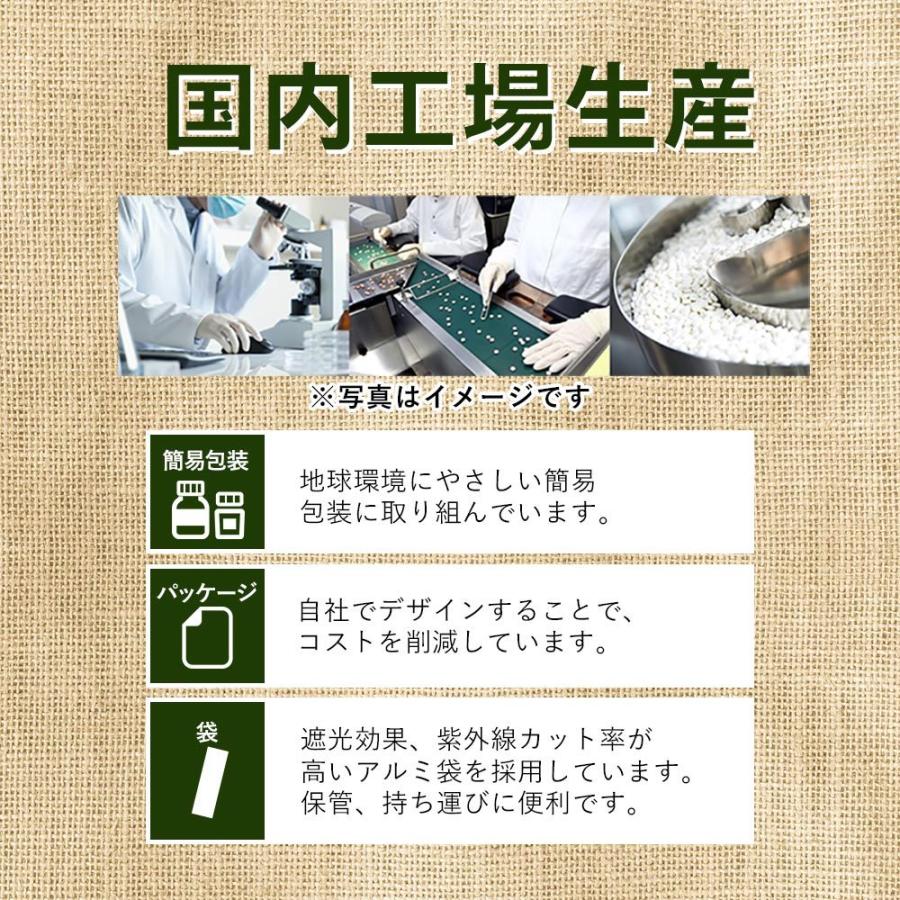 国内工場生産

※写真はイメージです

簡易包装

地球環境にやさしい簡易包装に取り組んでいます。

パッケージ

自社でデザインすることで、コストを削減しています。

袋

遮光効果、紫外線カット率が高いアルミ袋を採用しています。保管、持ち運びに便利です。