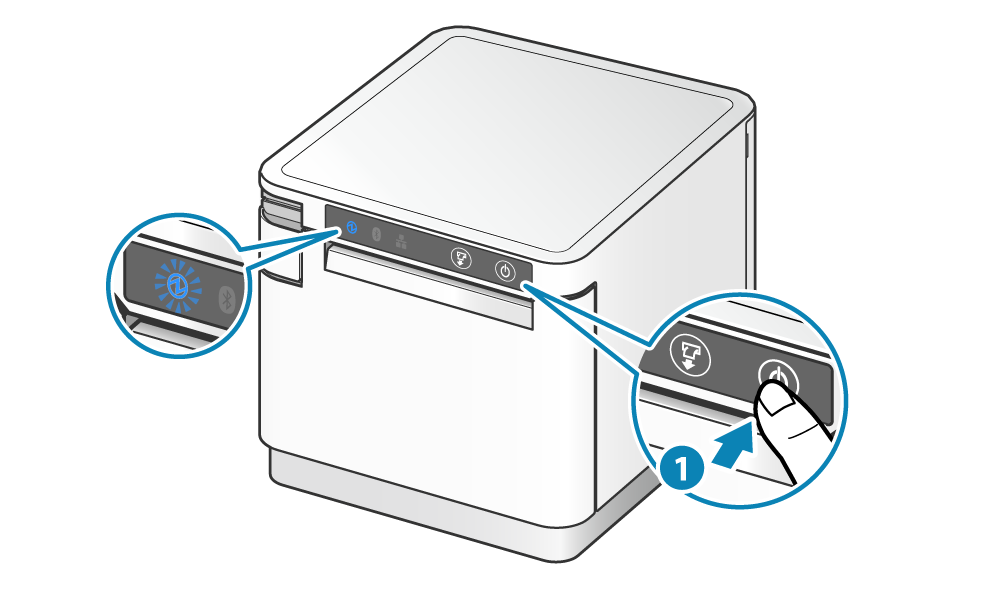 1