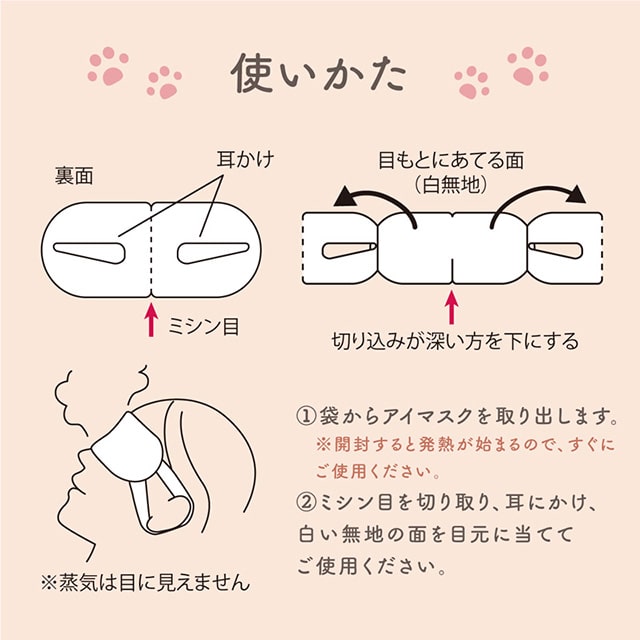 使いかた

裏面

耳かけ

ミシン目

目もとにあてる面
（白無地）

切り込みが深い方を下にする

※蒸気は目に見えません

①袋からアイマスクを取り出します。
※開封すると発熱が始まるので、すぐにご使用ください。

②ミシン目を切り取り、耳にかけ、白い無地の面を目元に当ててご使用ください。