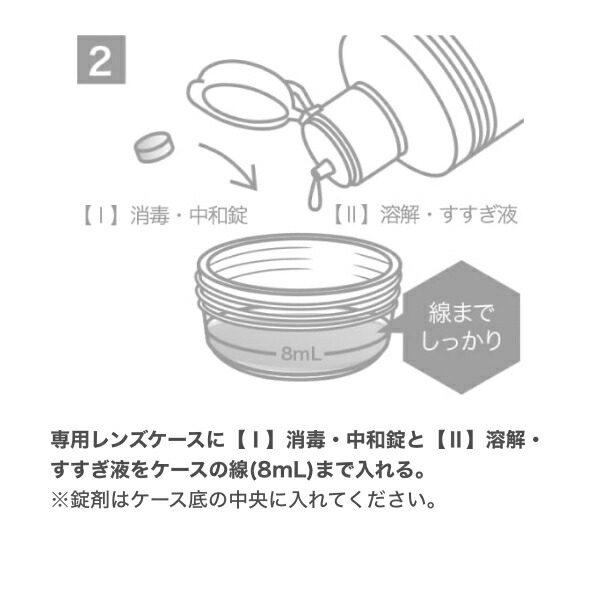 2

【Ⅰ】消毒・中和錠

【Ⅱ】溶解・すすぎ液

線まで しっかり

8mL

専用レンズケースに【Ⅰ】消毒・中和錠と【Ⅱ】溶解・すすぎ液をケースの線(8mL)まで入れる。
※錠剤はケース底の中央に入れてください。